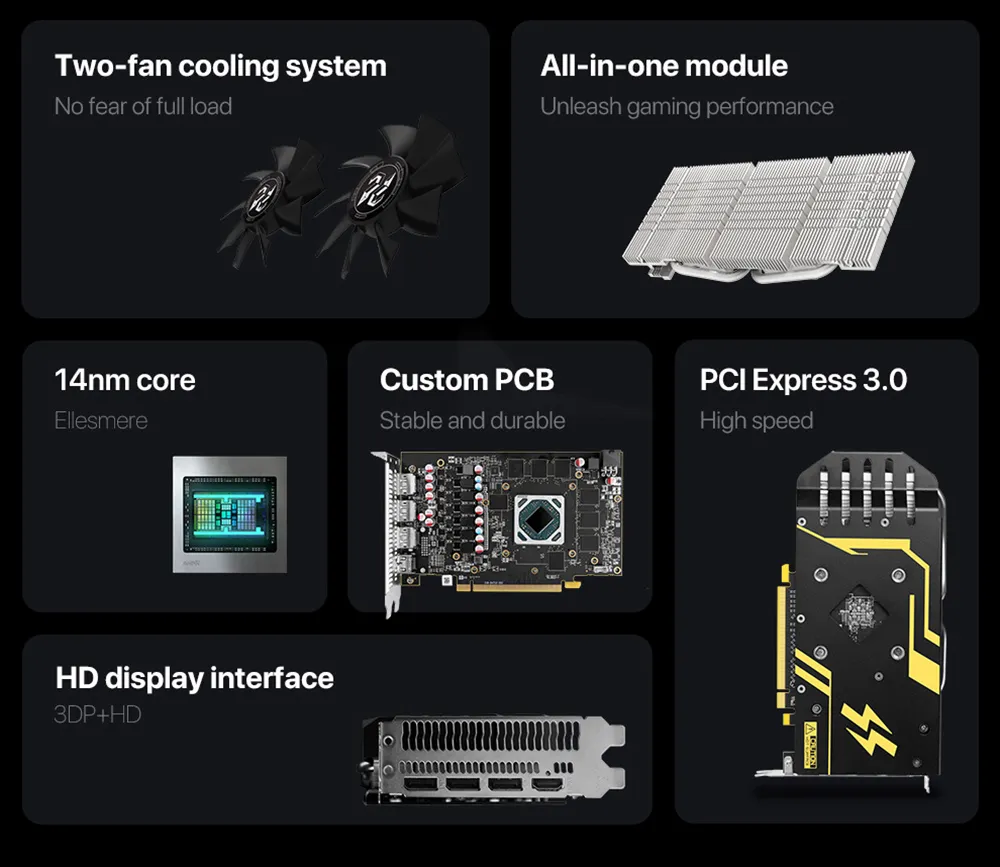 Two-fan cooling system
No fear of full load

All-in-one module
Unleash gaming performance

14nm core
Ellesmere

Custom PCB
Stable and durable

PCI Express 3.0
High speed

HD display interface
3DP+HD