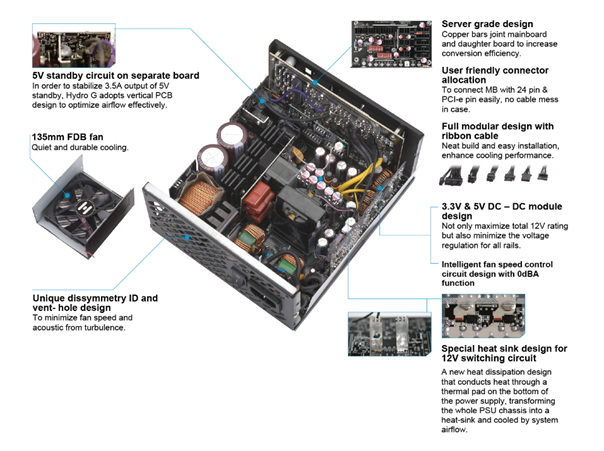 5V standby circuit on separate board
In order to stabilize 3.5A output of 5V standby, Hydro G adopts vertical PCB design to optimize airflow effectively.

135mm FDB fan
Quiet and durable cooling.

Unique dissymmetry ID and vent- hole design
To minimize fan speed and acoustic from turbulence.

Server grade design
Copper bars joint mainboard and daughter board to increase conversion efficiency.

User friendly connector allocation
To connect MB with 24 pin & PCI-e pin easily, no cable mess in case.

Full modular design with ribbon cable
Neat build and easy installation, enhance cooling performance.

3.3V & 5V DC – DC module design
Not only maximize total 12V rating but also minimize the voltage regulation for all rails.

Intelligent fan speed control circuit design with 0dBA function

Special heat sink design for 12V switching circuit
A new heat dissipation design that conducts heat through a thermal pad on the bottom of the power supply, transforming the whole PSU chassis into a heat-sink and cooled by system airflow.