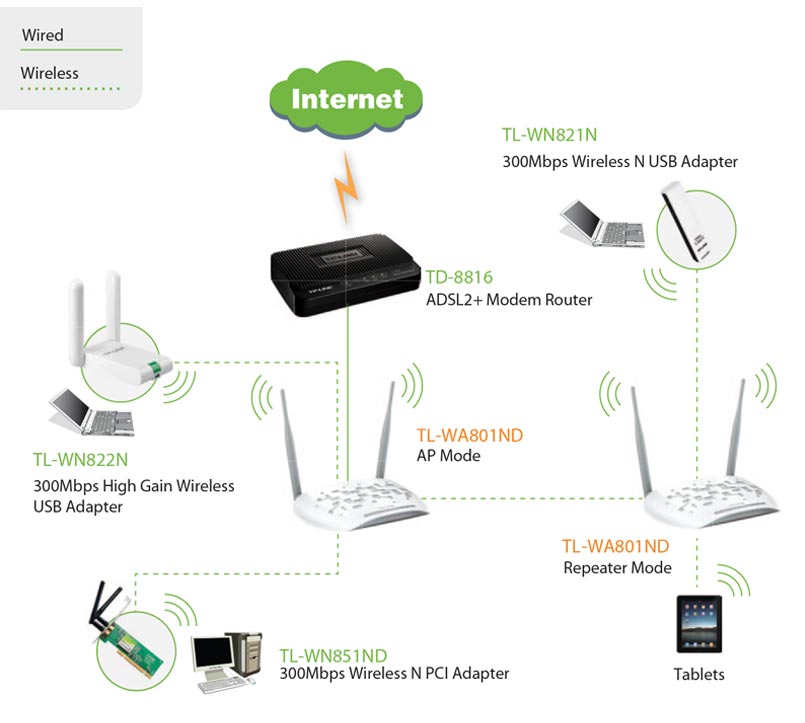 Wired
Wireless

Internet

TL-WN821N
300Mbps Wireless N USB Adapter

TD-8816
ADSL2+ Modem Router

TL-WN822N
300Mbps High Gain Wireless USB Adapter

TL-WA801ND
AP Mode

TL-WA801ND
Repeater Mode

TL-WN851ND
300Mbps Wireless N PCI Adapter

Tablets